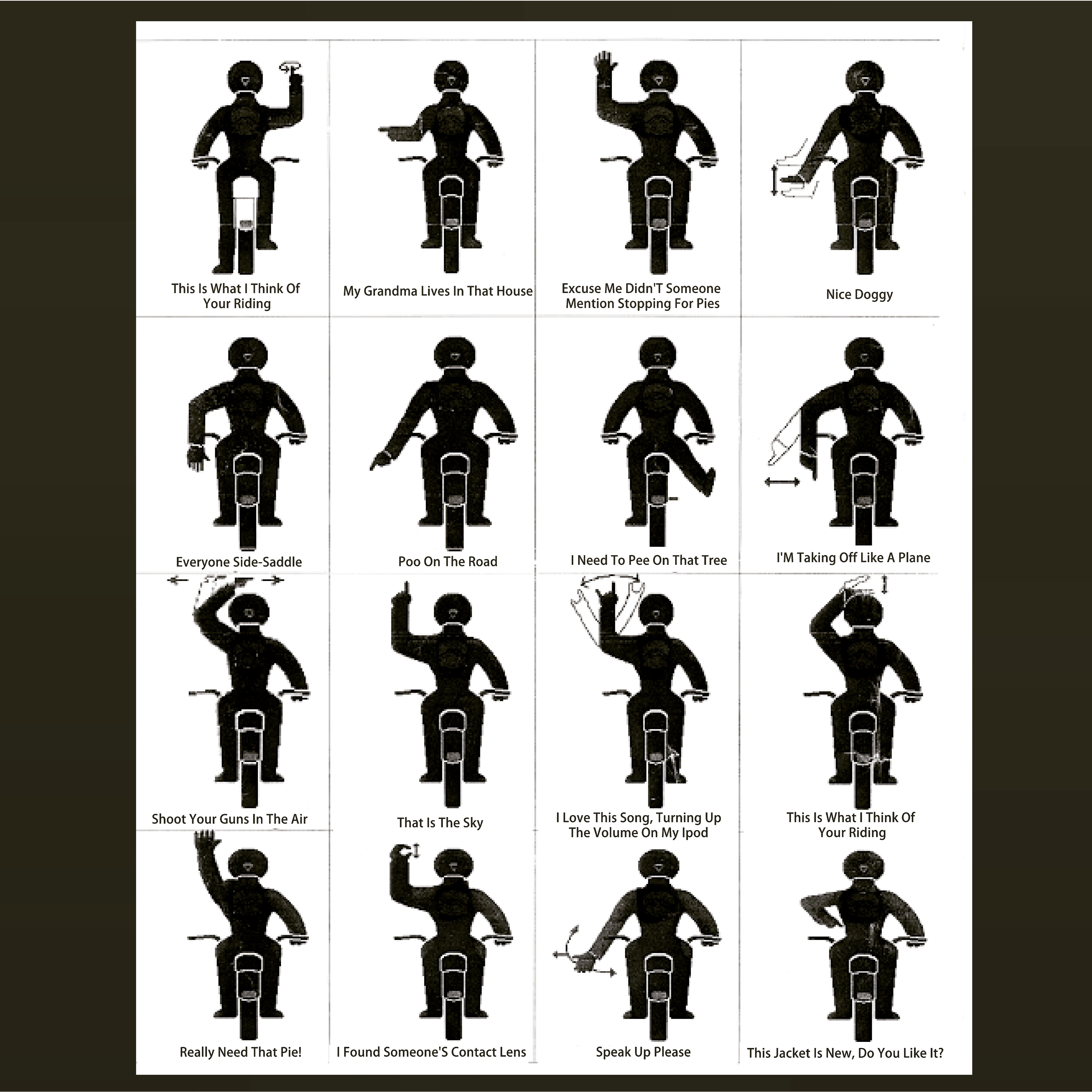 This Is What I Think Of Your Riding

My Grandma Lives In That House

Excuse Me Didn'T Someone Mention Stopping For Pies

Nice Doggy

Everyone Side-Saddle

Poo On The Road

I Need To Pee On That Tree

I'M Taking Off Like A Plane

Shoot Your Guns In The Air

That Is The Sky

I Love This Song, Turning Up The Volume On My Ipod

This Is What I Think Of Your Riding

Really Need That Pie!

I Found Someone'S Contact Lens

Speak Up Please

This Jacket Is New, Do You Like It?